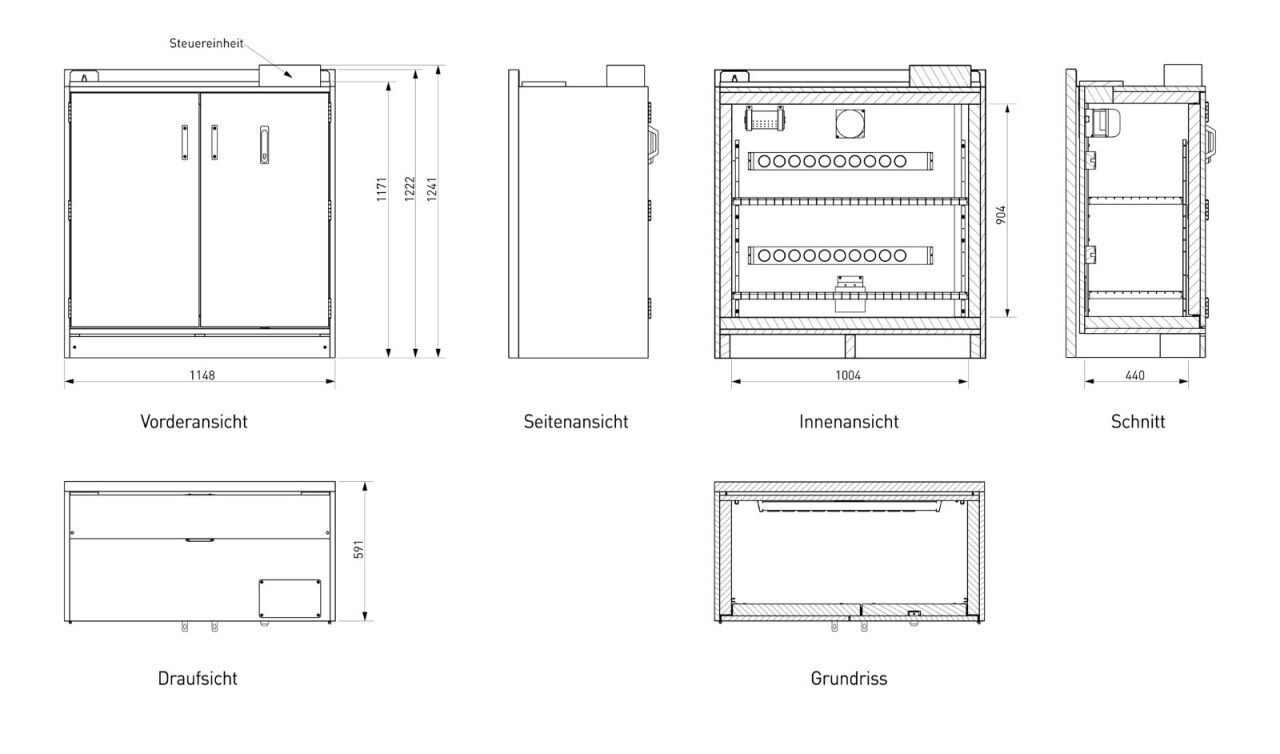 Steuereinheit

1171

1222

1241

1148

Vorderansicht

Seitenansicht

904

1004

Innenansicht

440

Schnitt

591

Draufsicht

Grundriss